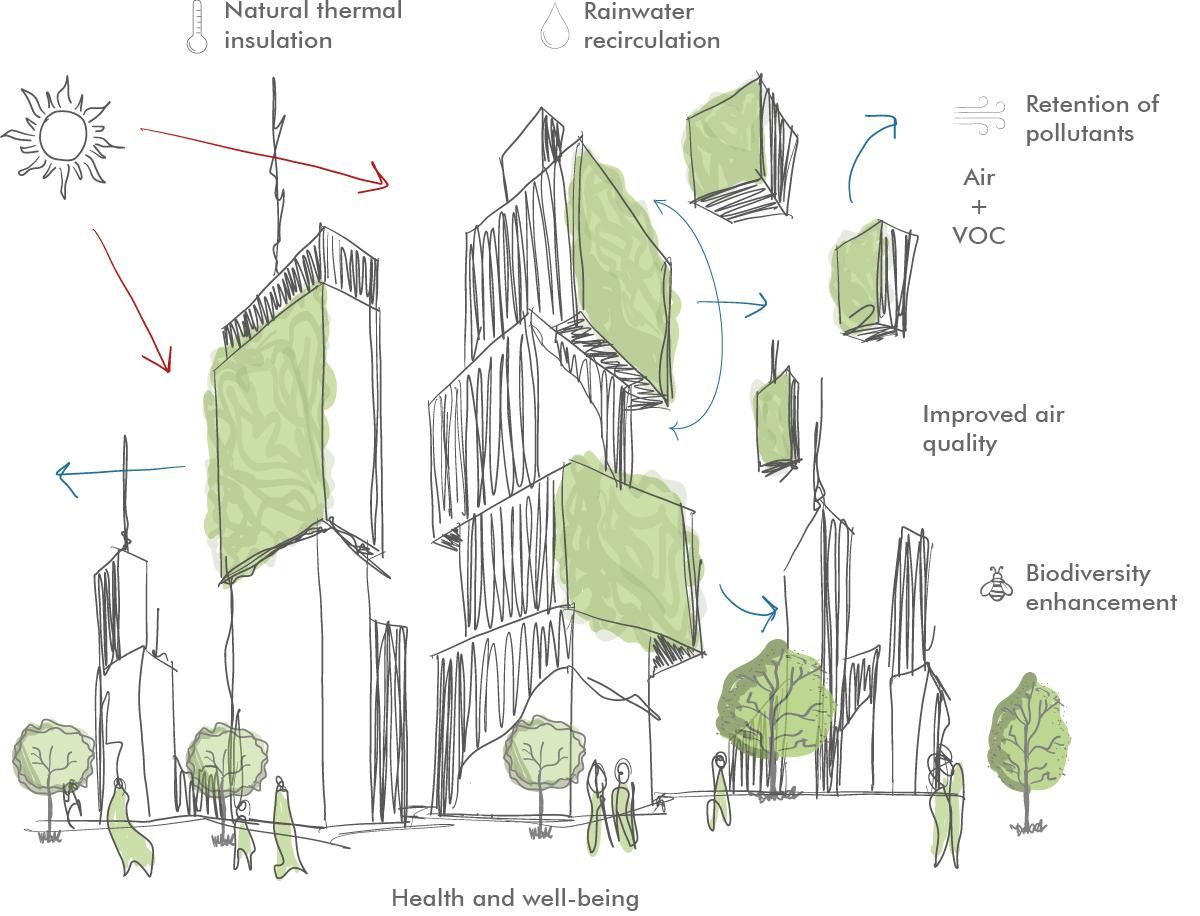 Natural thermal insulation

Rainwater recirculation

Retention of pollutants

Air
+
VOC

Improved air quality

Biodiversity enhancement

Health and well-being